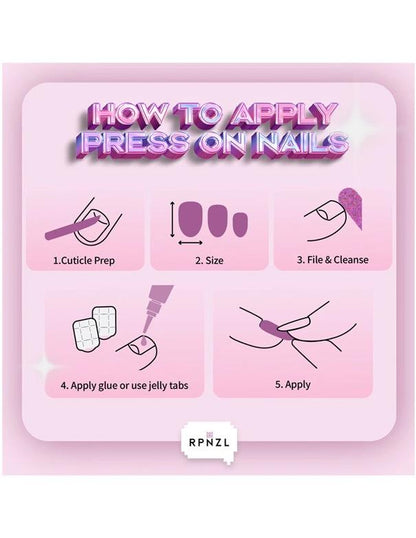 HOW TO APPLY PRESS ON NAILS

1.Cuticle Prep

2. Size

3. File & Cleanse

4. Apply glue or use jelly tabs

5. Apply

RPNZL