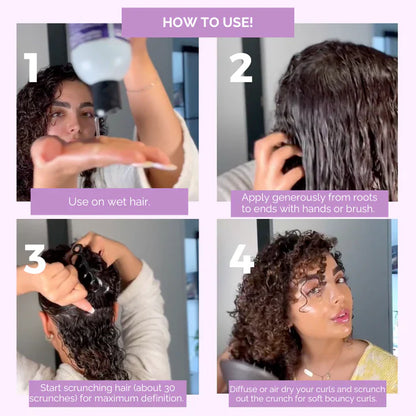 HOW TO USE!

1

Use on wet hair.

2

Apply generously from roots to ends with hands or brush.

3

Start scrunching hair (about 30 scrunches) for maximum definition.

4

Diffuse or air dry your curls and scrunch out the crunch for soft bouncy curls.