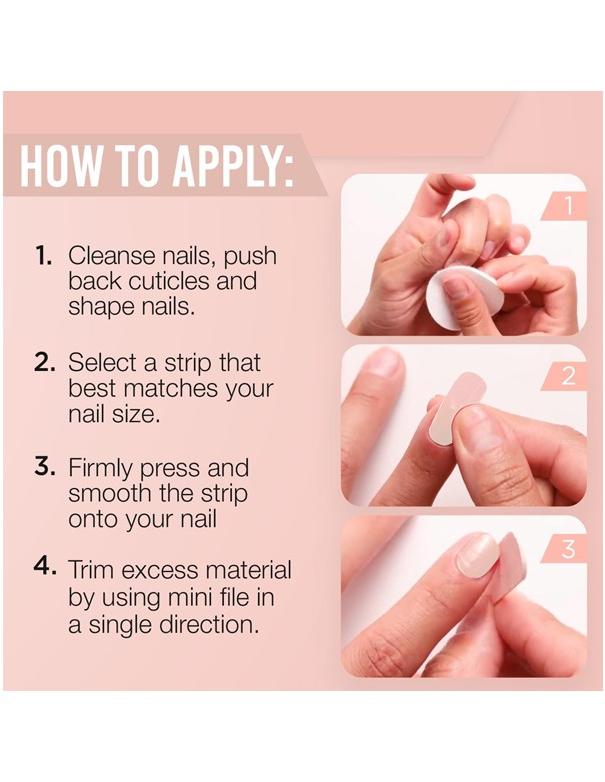 HOW TO APPLY:

1. Cleanse nails, push back cuticles and shape nails.

2. Select a strip that best matches your nail size.

3. Firmly press and smooth the strip onto your nail

4. Trim excess material by using mini file in a single direction.

1

2

3