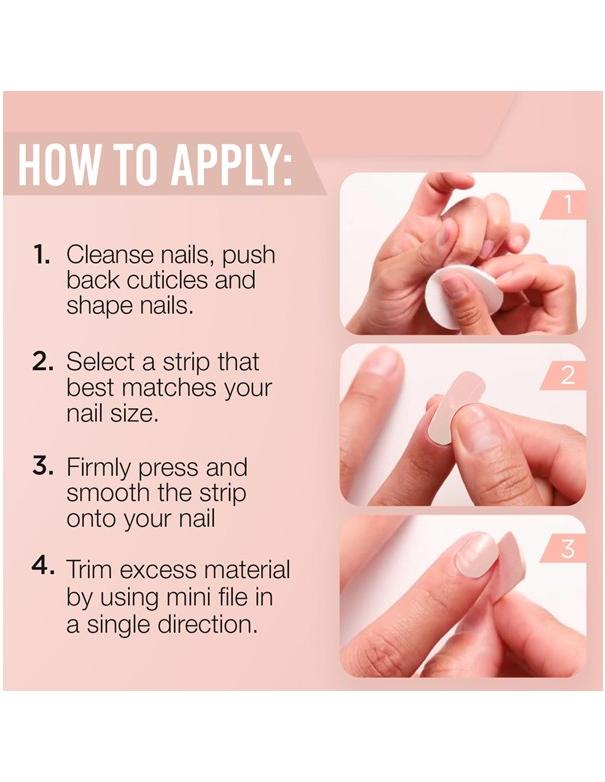 HOW TO APPLY:

1. Cleanse nails, push back cuticles and shape nails.

2. Select a strip that best matches your nail size.

3. Firmly press and smooth the strip onto your nail

4. Trim excess material by using mini file in a single direction.

1

2

3